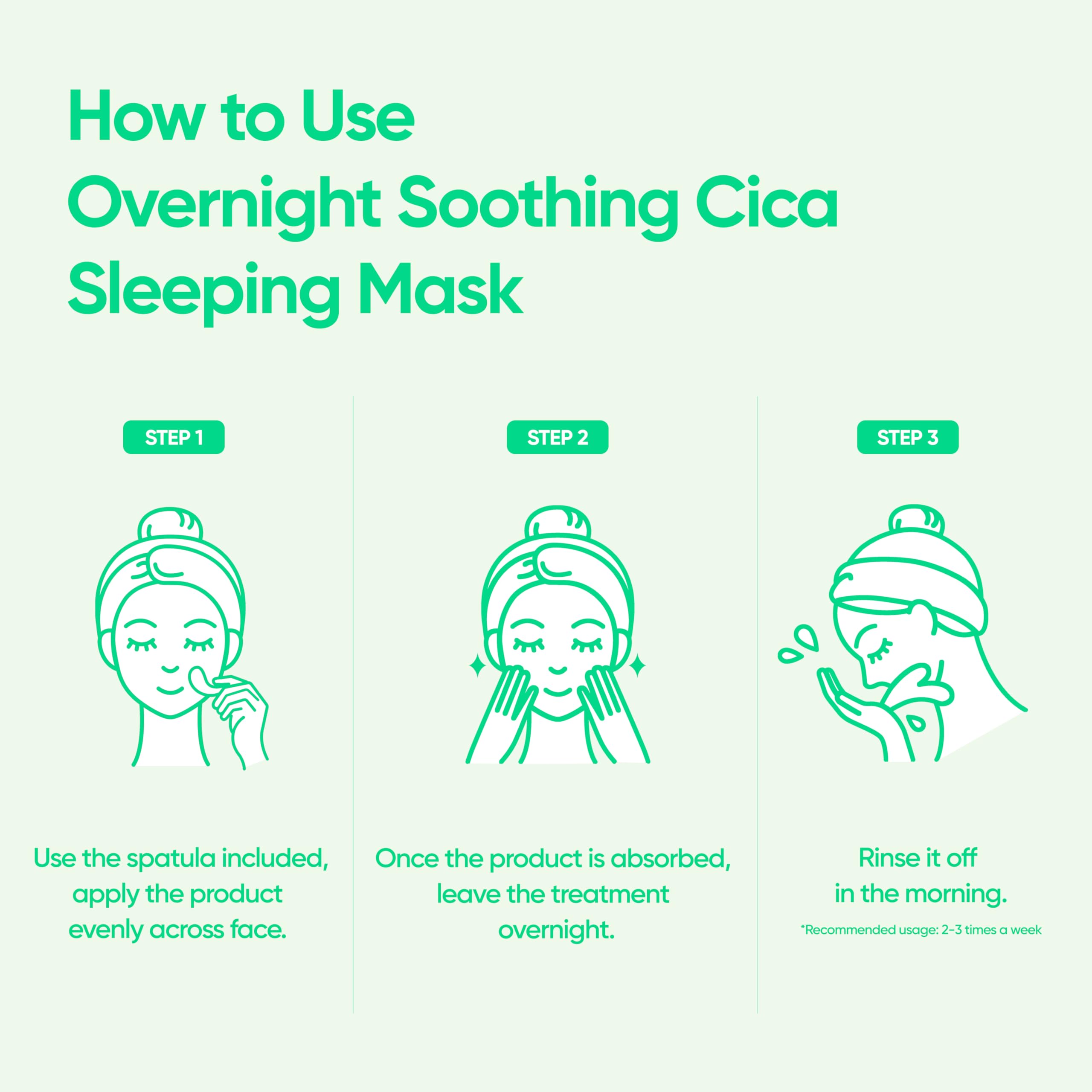 How to Use
Overnight Soothing Cica
Sleeping Mask

STEP 1

Use the spatula included, apply the product evenly across face.

STEP 2

Once the product is absorbed, leave the treatment overnight.

STEP 3

Rinse it off in the morning.

*Recommended usage: 2-3 times a week