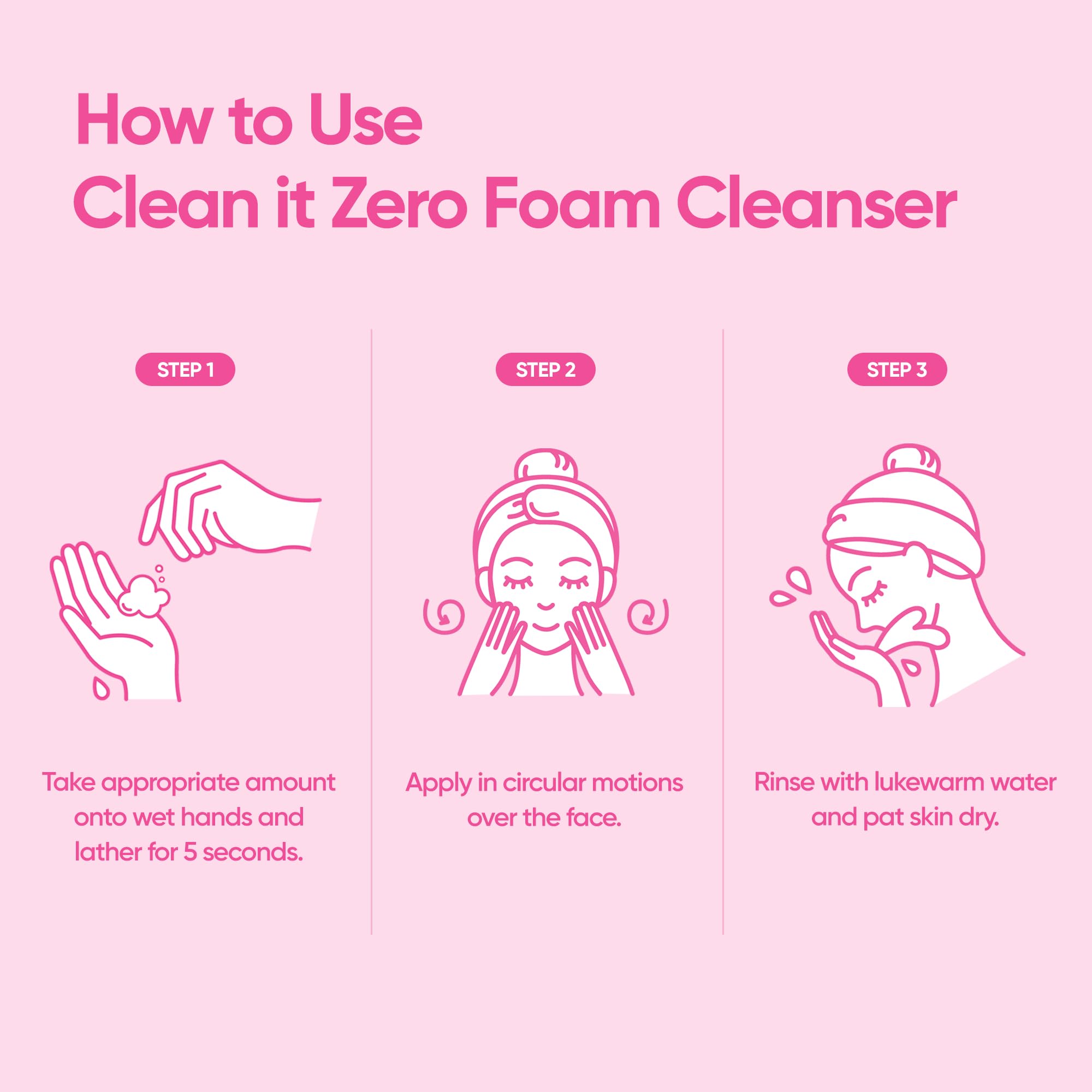 How to Use
Clean it Zero Foam Cleanser

STEP 1

Take appropriate amount onto wet hands and lather for 5 seconds.

STEP 2

Apply in circular motions over the face.

STEP 3

Rinse with lukewarm water and pat skin dry.