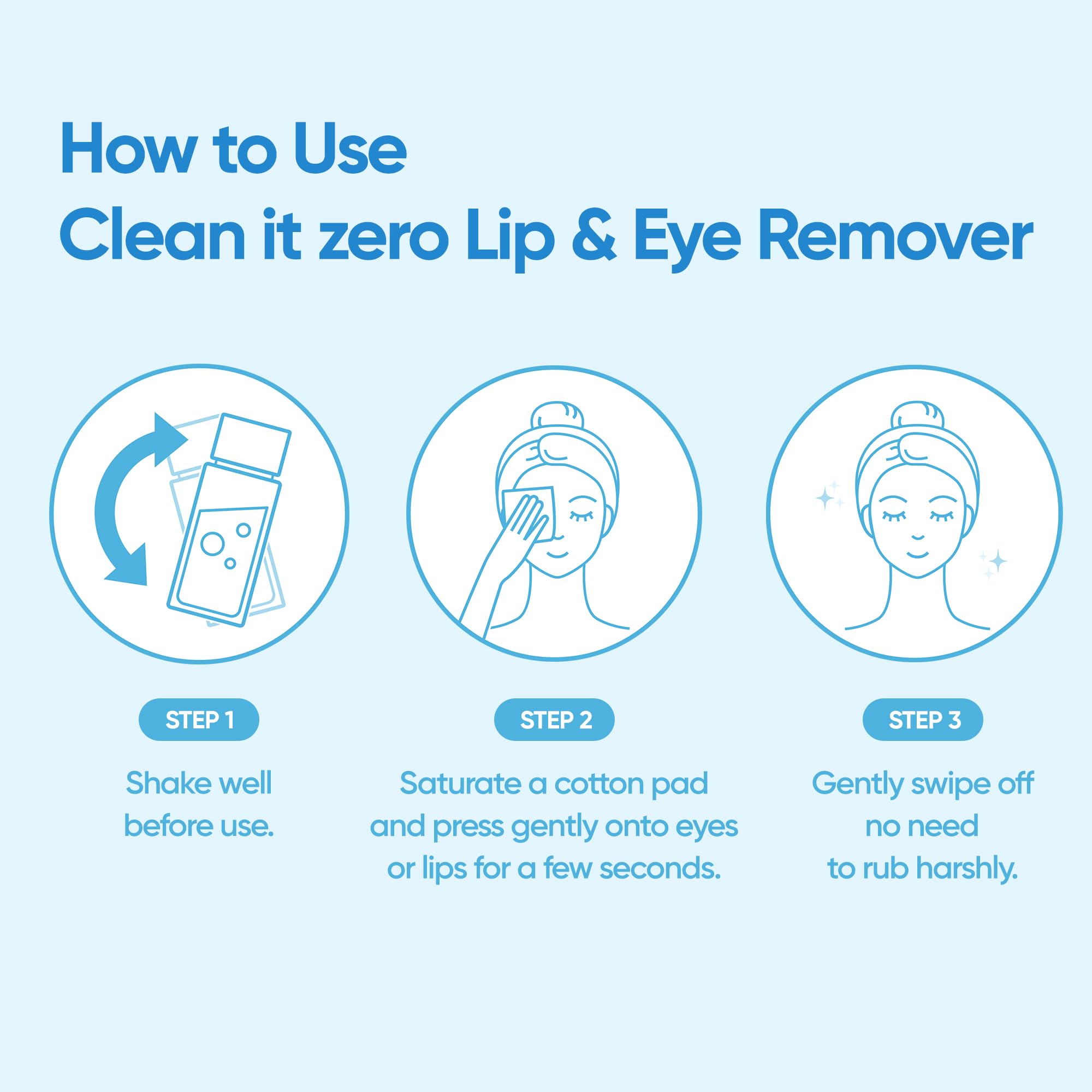 How to Use
Clean it zero Lip & Eye Remover

STEP 1

Shake well before use.

STEP 2

Saturate a cotton pad and press gently onto eyes or lips for a few seconds.

STEP 3

Gently swipe off no need to rub harshly.